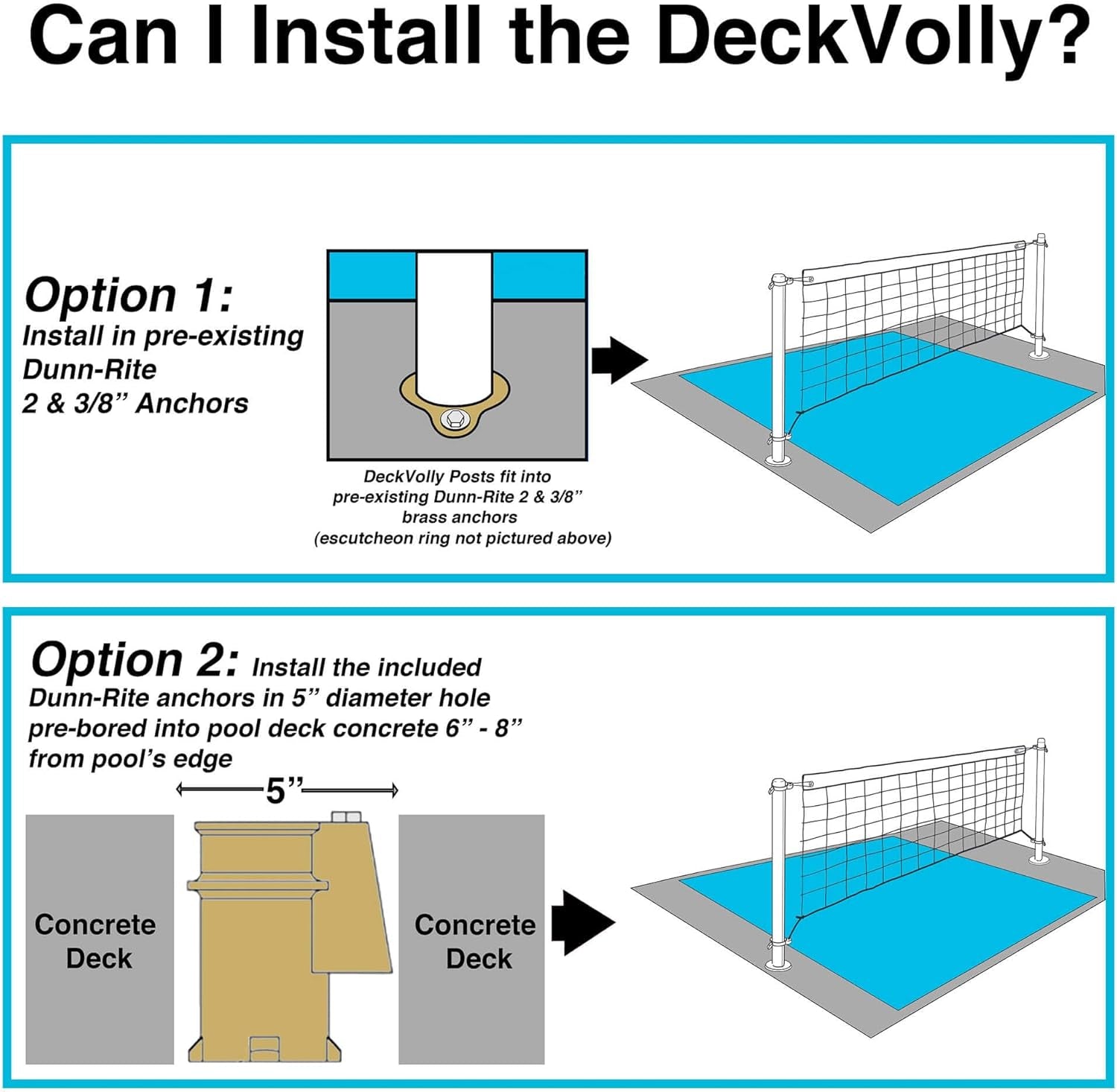 Can I Install the DeckVolly?

Option 1:
Install in pre-existing Dunn-Rite 2 & 3/8" Anchors

DeckVolly Posts fit into pre-existing Dunn-Rite 2 & 3/8" brass anchors (escutcheon ring not pictured above)

Option 2: Install the included Dunn-Rite anchors in 5" diameter hole pre-bored into pool deck concrete 6" - 8" from pool's edge

5"

Concrete Deck

Concrete Deck